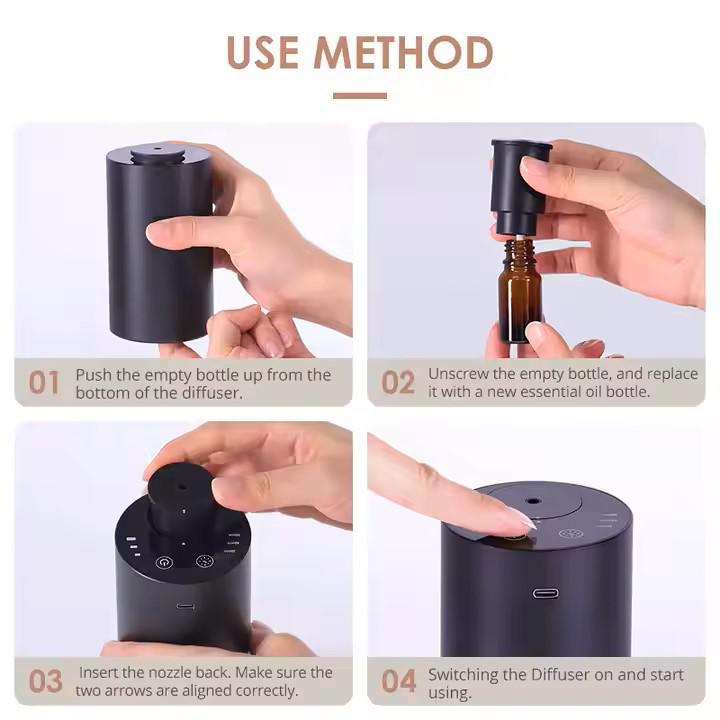 USE METHOD

01 Push the empty bottle up from the bottom of the diffuser.

02 Unscrew the empty bottle, and replace it with a new essential oil bottle.

03 Insert the nozzle back. Make sure the two arrows are aligned correctly.

04 Switching the Diffuser on and start using.